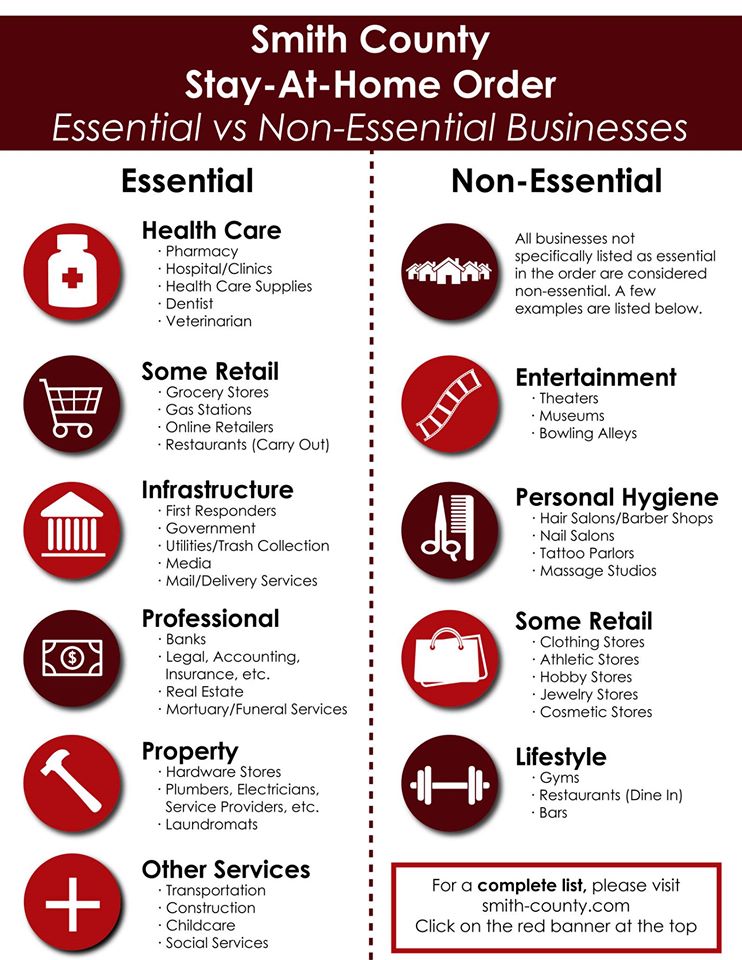 Smith County
Stay-At-Home Order
Essential vs Non-Essential Businesses

Essential

Health Care
· Pharmacy
· Hospital/Clinics
· Health Care Supplies
· Dentist
· Veterinarian

Some Retail
· Grocery Stores
· Gas Stations
· Online Retailers
· Restaurants (Carry Out)

Infrastructure
· First Responders
· Government
· Utilities/Trash Collection
· Media
· Mail/Delivery Services

Professional
· Banks
· Legal, Accounting, Insurance, etc.
· Real Estate
· Mortuary/Funeral Services

Property
· Hardware Stores
· Plumbers, Electricians, Service Providers, etc.
· Laundromats

Other Services
· Transportation
· Construction
· Childcare
· Social Services

Non-Essential

All businesses not specifically listed as essential in the order are considered non-essential. A few examples are listed below.

Entertainment
· Theaters
· Museums
· Bowling Alleys

Personal Hygiene
· Hair Salons/Barber Shops
· Nail Salons
· Tattoo Parlors
· Massage Studios

Some Retail
· Clothing Stores
· Athletic Stores
· Hobby Stores
· Jewelry Stores
· Cosmetic Stores

Lifestyle
· Gyms
· Restaurants (Dine In)
· Bars

For a complete list, please visit smith-county.com
Click on the red banner at the top